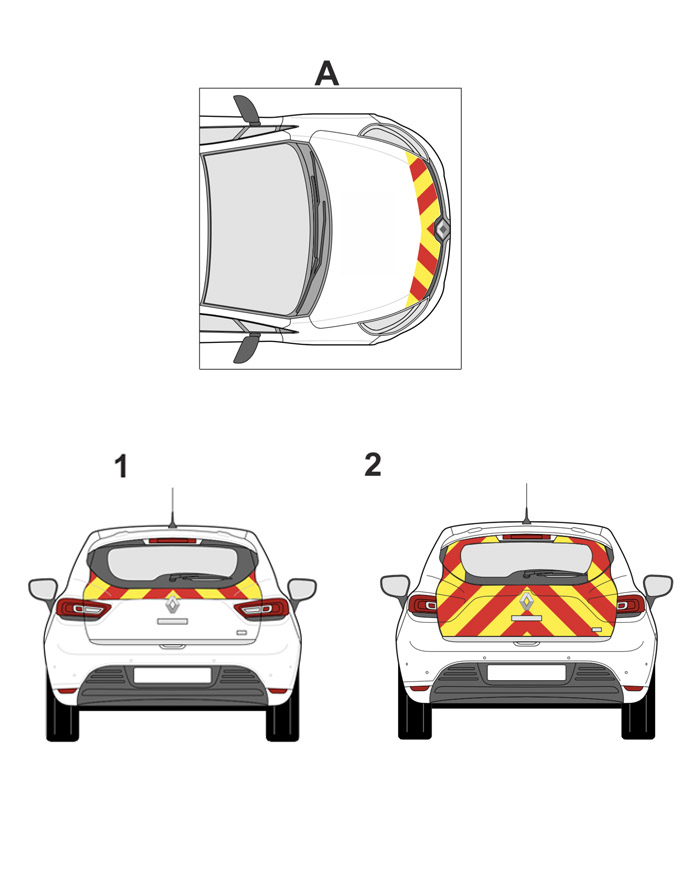 A

1

2